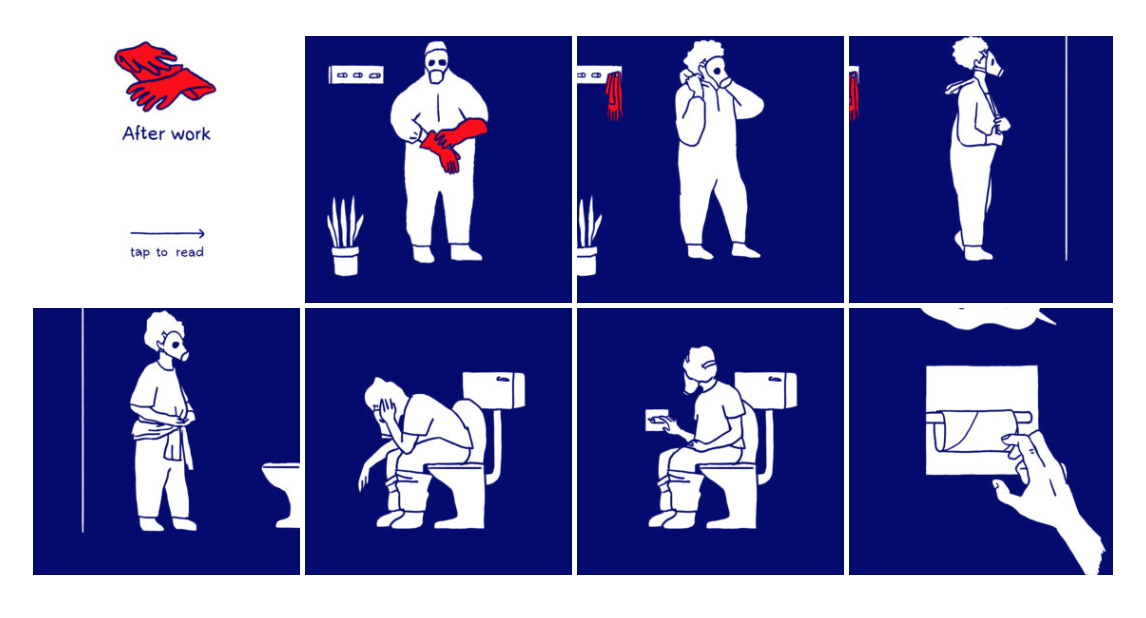 After work

tap to read